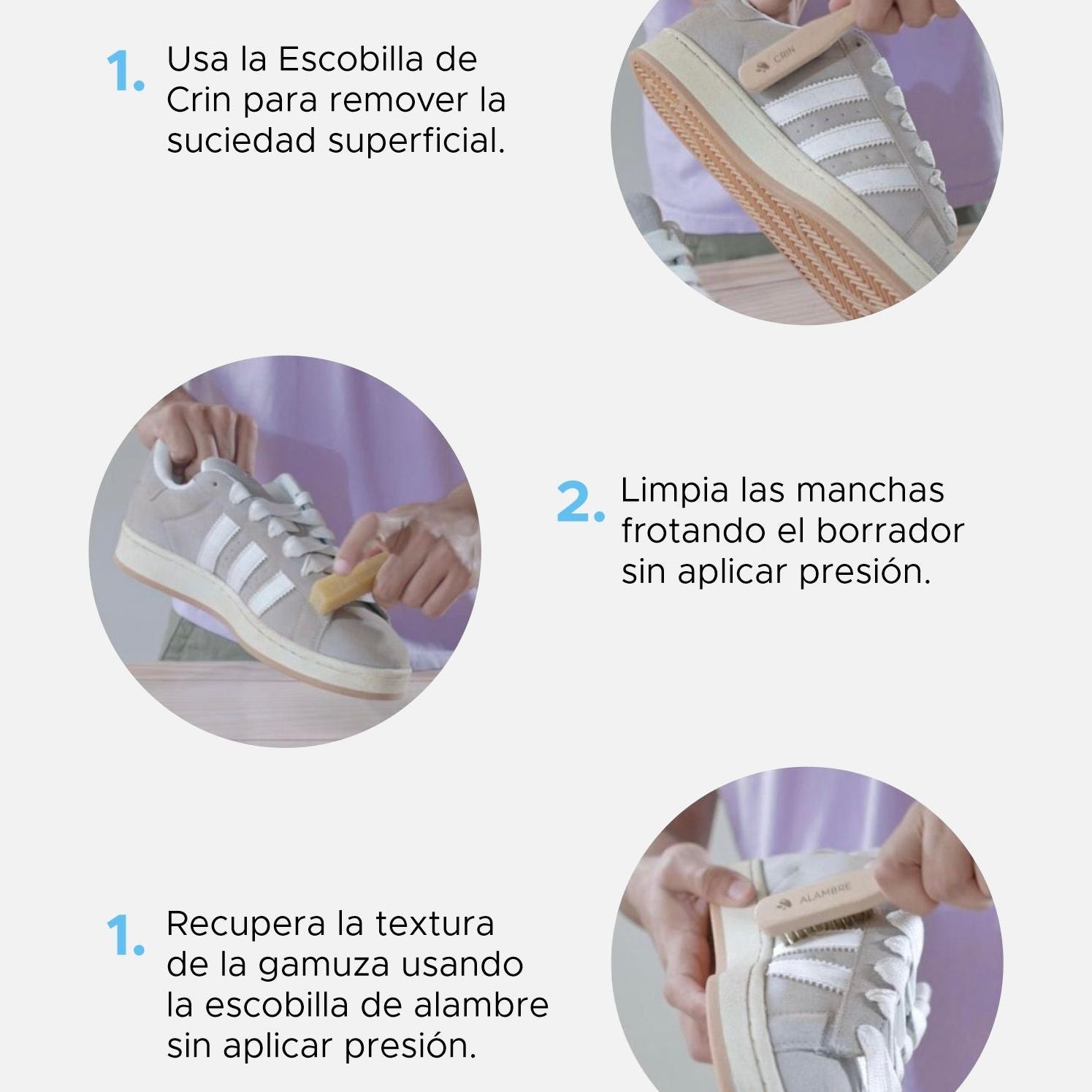 1. Usa la Escobilla de Crin para remover la suciedad superficial.

CRIN

2. Limpia las manchas frotando el borrador sin aplicar presión.

1. Recupera la textura de la gamuza usando la escobilla de alambre sin aplicar presión.

ALAMBRE